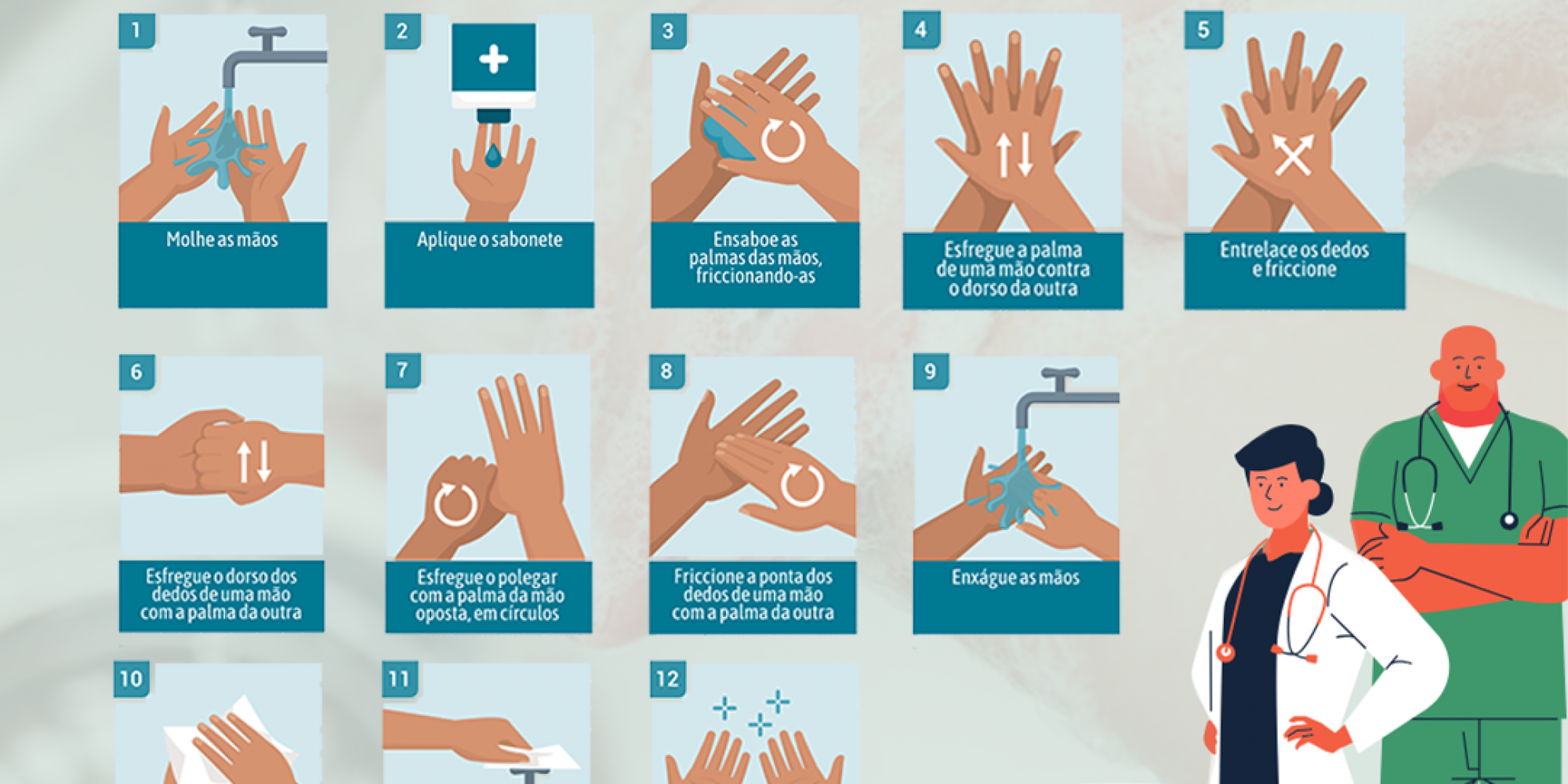 1

Molhe as mãos

2

Aplique o sabonete

3

Ensaboe as palmas das mãos, friccionando-as

4

Esfregue a palma de uma mão contra o dorso da outra

5

Entrelace os dedos e friccione

6

Esfregue o dorso dos dedos de uma mão com a palma da outra

7

Esfregue o polegar com a palma da mão oposta, em círculos

8

Friccione a ponta dos dedos de uma mão com a palma da outra

9

Enxágue as mãos

10

11

12